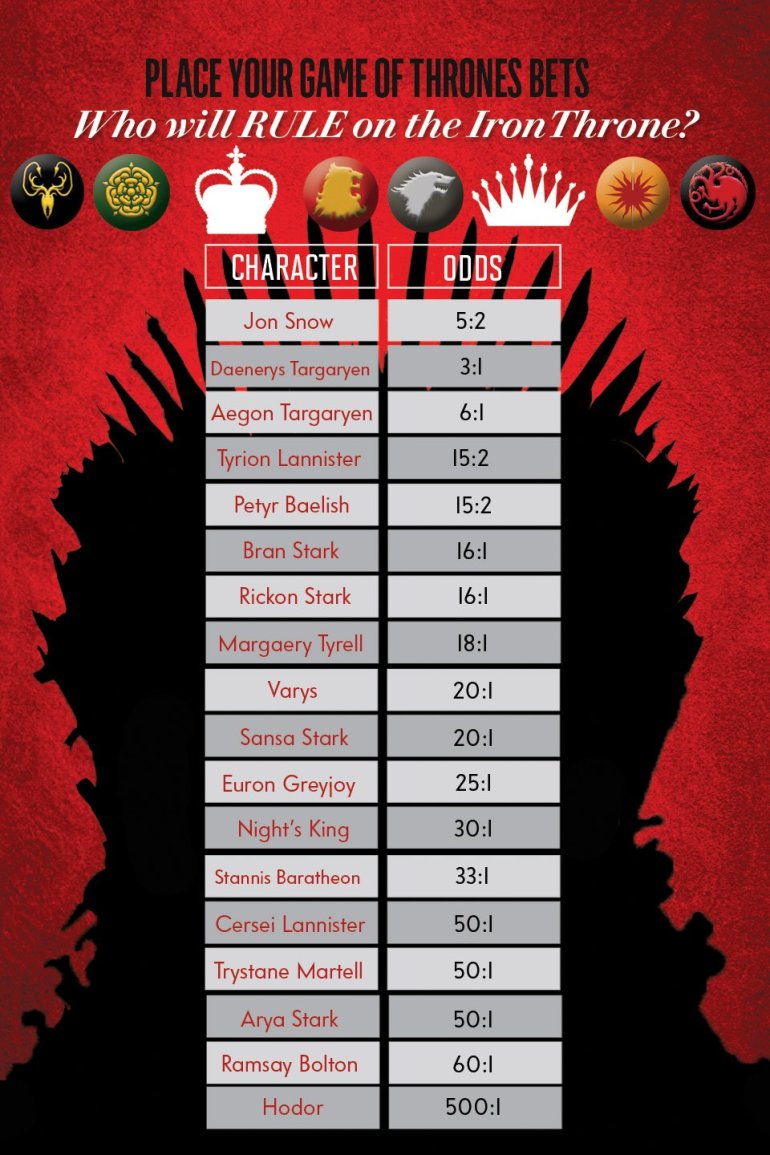 PLACE YOUR GAME OF THRONES BETS
Who will RULE on the Iron Throne?

| CHARACTER | ODDS |
|---|---|
| Jon Snow | 5:2 |
| Daenerys Targaryen | 3:1 |
| Aegon Targaryen | 6:1 |
| Tyrion Lannister | 15:2 |
| Petyr Baelish | 15:2 |
| Bran Stark | 16:1 |
| Rickon Stark | 16:1 |
| Margaery Tyrell | 18:1 |
| Varys | 20:1 |
| Sansa Stark | 20:1 |
| Euron Greyjoy | 25:1 |
| Night's King | 30:1 |
| Stannis Baratheon | 33:1 |
| Cersei Lannister | 50:1 |
| Trystane Martell | 50:1 |
| Arya Stark | 50:1 |
| Ramsay Bolton | 60:1 |
| Hodor | 500:1 |